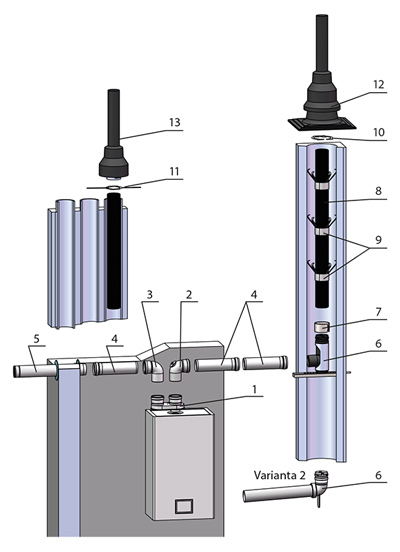 12
13
10
11
8
9
3
2
4
7
5
4
6
1
Varianta 2
6