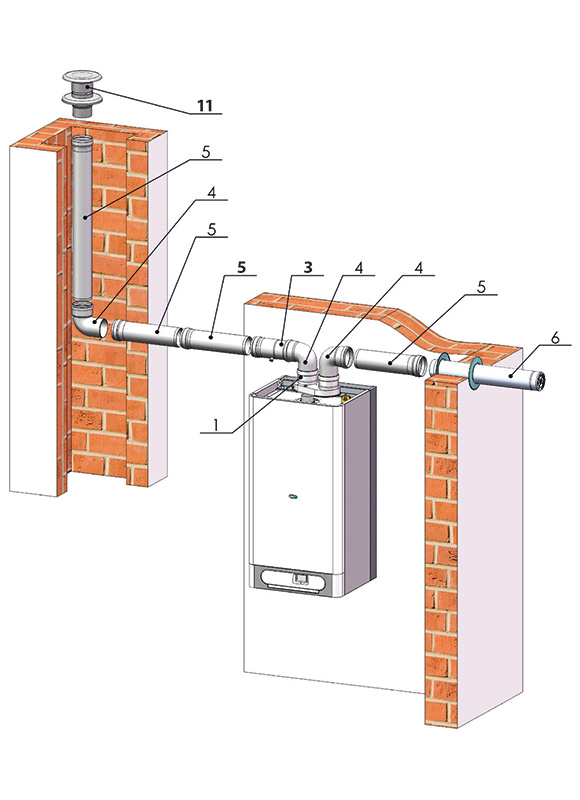 11
5
4
5
5
3
4
4
5
6
1